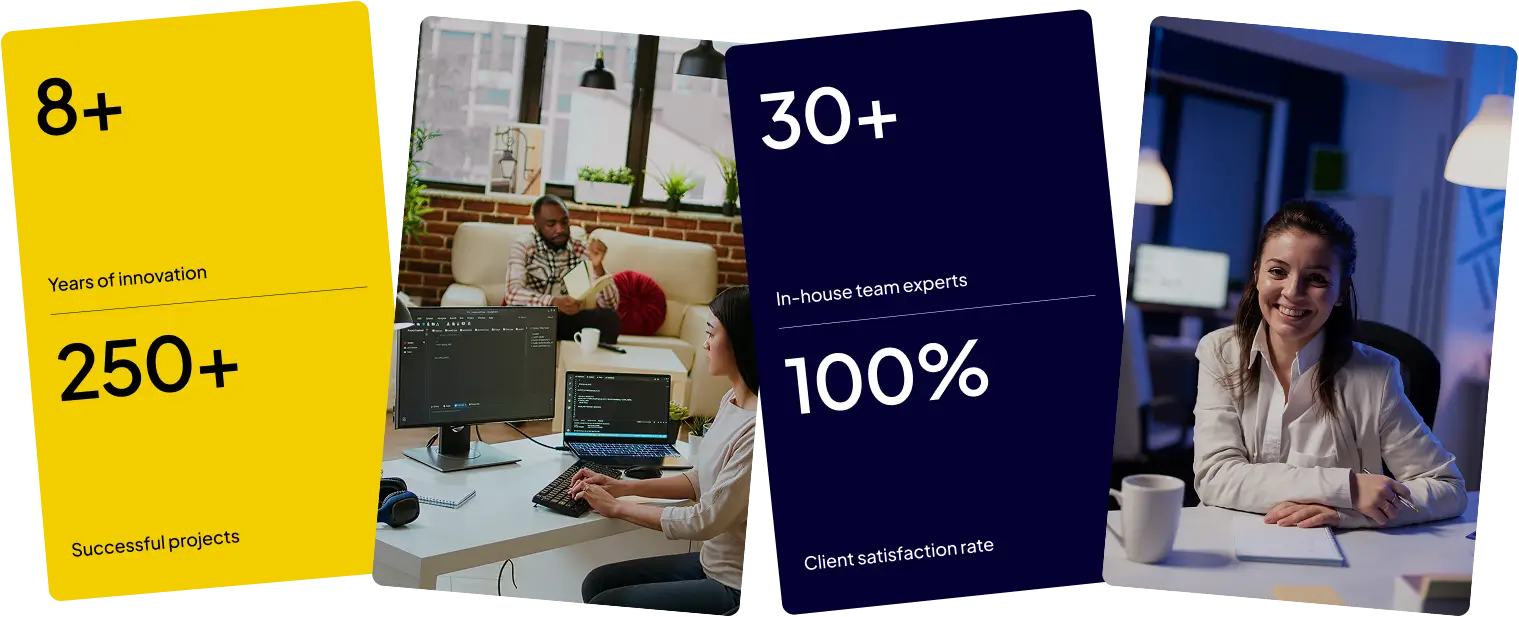 8+

Years of innovation

250+

Successful projects

30+

In-house team experts

100%

Client satisfaction rate