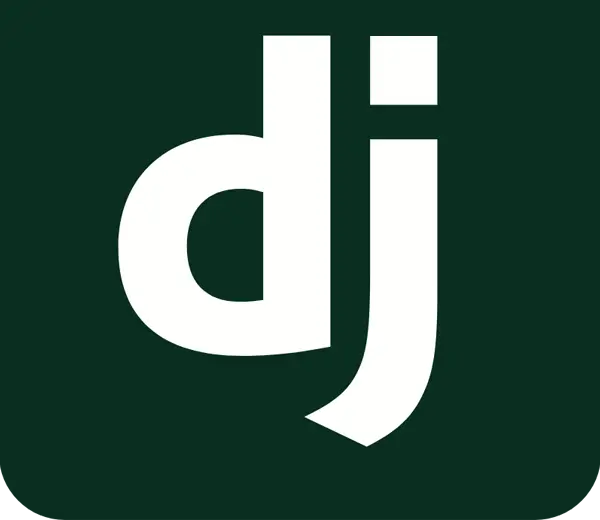 dj